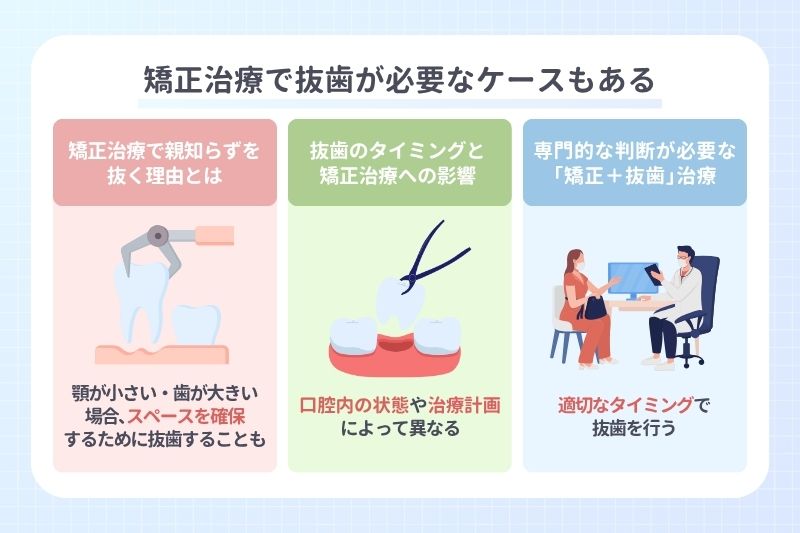 矯正治療で抜歯が必要なケースもある

矯正治療で親知らずを抜く理由とは

顎が小さい・歯が大きい場合、スペースを確保するために抜歯することも

抜歯のタイミングと矯正治療への影響

口腔内の状態や治療計画によって異なる

専門的な判断が必要な「矯正＋抜歯」治療

適切なタイミングで抜歯を行う