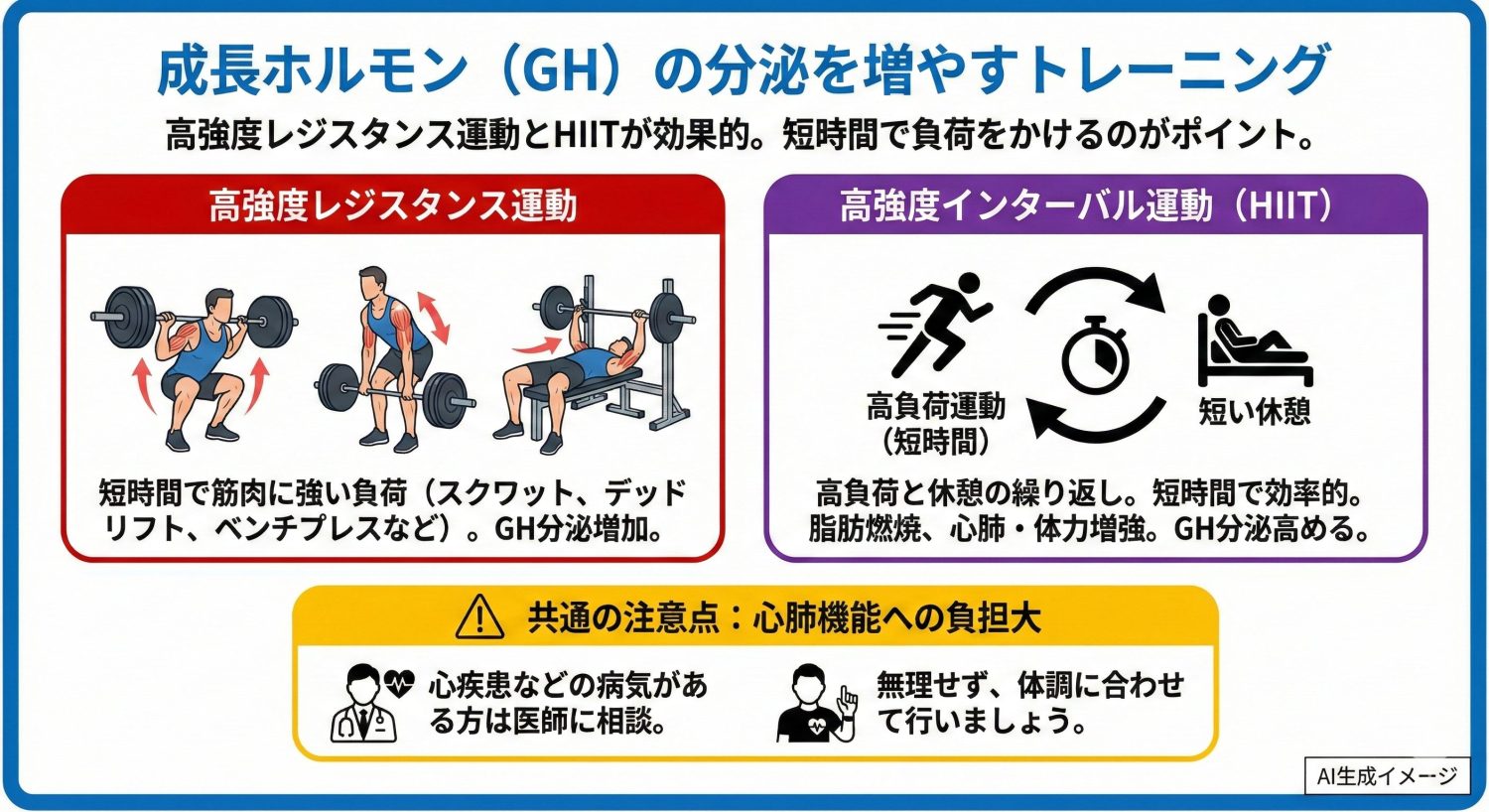 成長ホルモン（GH）の分泌を増やすトレーニング

高強度レジスタンス運動とHIITが効果的。短時間で負荷をかけるのがポイント。

高強度レジスタンス運動

短時間で筋肉に強い負荷（スクワット、デッドリフト、ベンチプレスなど）。GH分泌増加。

高強度インターバル運動（HIIT）

高負荷運動（短時間）

短い休憩

高負荷と休憩の繰り返し。短時間で効率的。脂肪燃焼、心肺・体力増強。GH分泌高める。

共通の注意点：心肺機能への負担大

心疾患などの病気がある方は医師に相談。

無理せず、体調に合わせて行いましょう。

AI生成イメージ