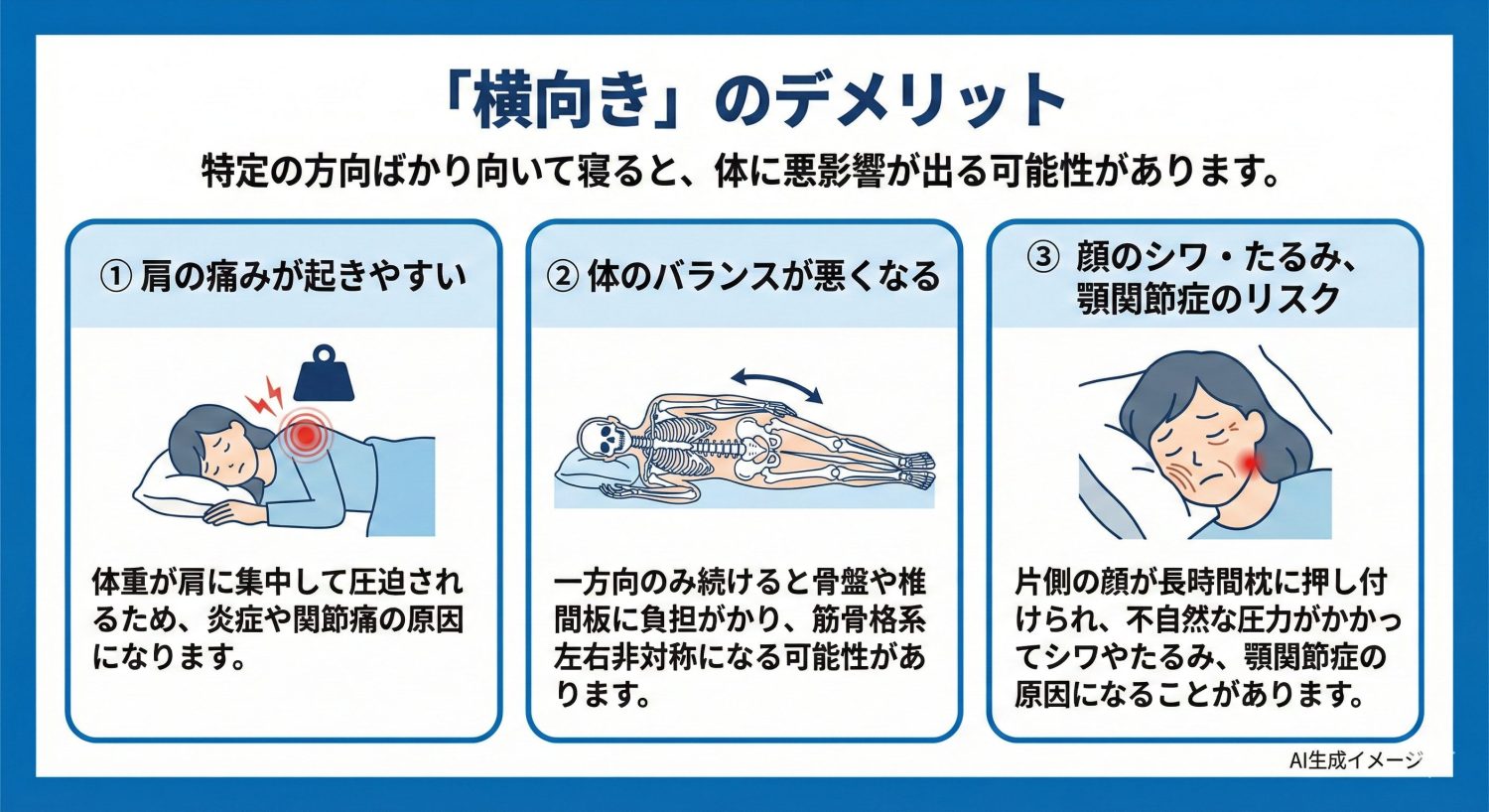 「横向き」のデメリット

特定の方向ばかり向いて寝ると、体に悪影響が出る可能性があります。

① 肩の痛みが起きやすい

体重が肩に集中して圧迫されるため、炎症や関節痛の原因になります。

② 体のバランスが悪くなる

一方向のみ続けると骨盤や椎間板に負担がかり、筋骨格系左右非対称になる可能性があります。

③ 顔のシワ・たるみ、顎関節症のリスク

片側の顔が長時間枕に押し付けられ、不自然な圧力がかかってシワやたるみ、顎関節症の原因になることがあります。

AI生成イメージ