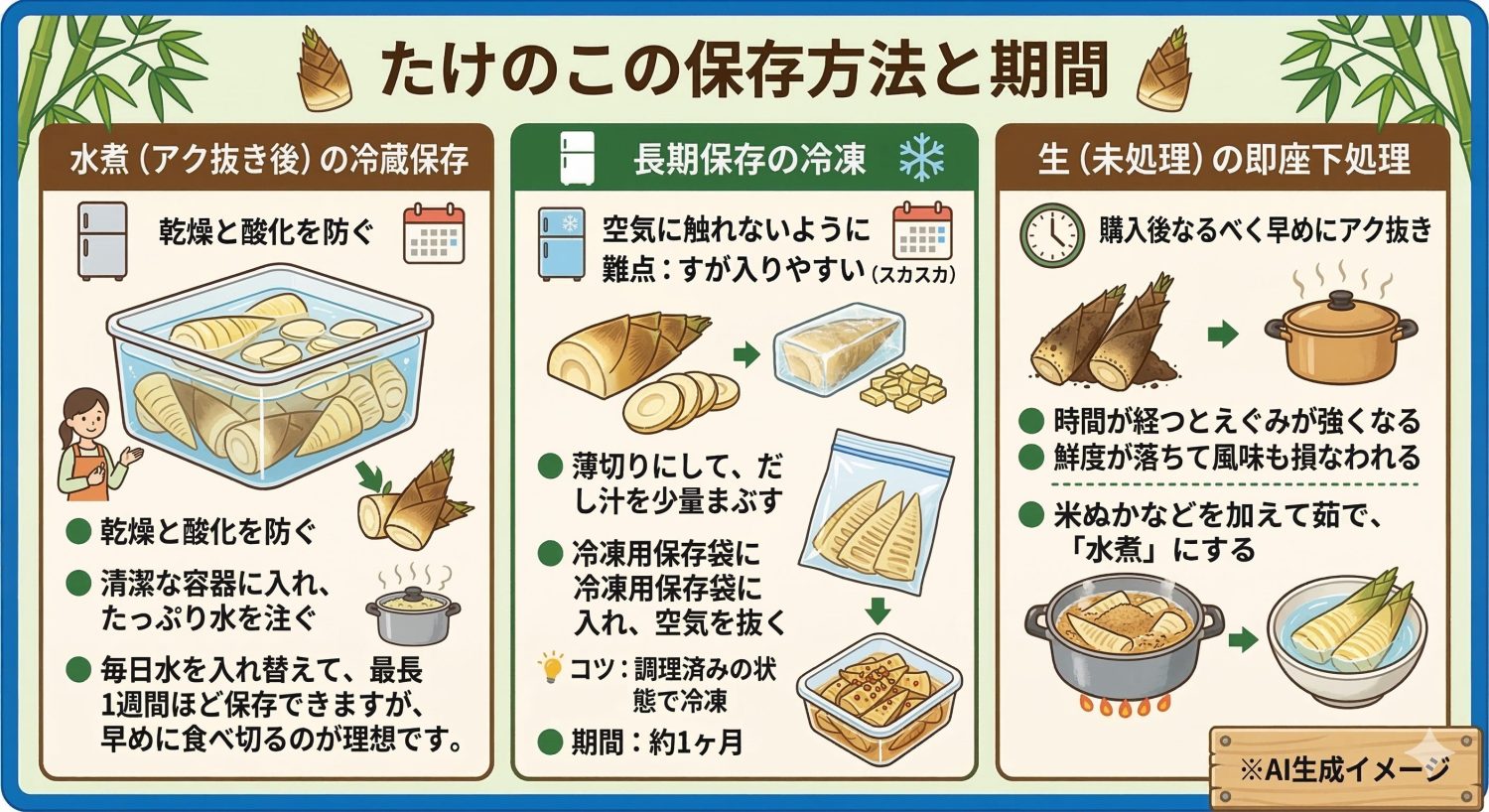 たけのこの保存方法と期間

水煮（アク抜き後）の冷蔵保存

乾燥と酸化を防ぐ

● 乾燥と酸化を防ぐ
● 清潔な容器に入れ、たっぷり水を注ぐ
● 毎日水を入れ替えて、最長1週間ほど保存できますが、早めに食べ切るのが理想です。

長期保存の冷凍

空気に触れないように
難点：すが入りやすい（スカスカ）

● 薄切りにして、だし汁を少量まぶす
● 冷凍用保存袋に冷凍用保存袋に入れ、空気を抜く
コツ：調理済みの状態で冷凍
● 期間：約1ヶ月

生（未処理）の即座下処理

購入後なるべく早めにアク抜き

● 時間が経つとえぐみが強くなる
● 鮮度が落ちて風味も損なわれる
● 米ぬかなどを加えて茹で、「水煮」にする

※AI生成イメージ