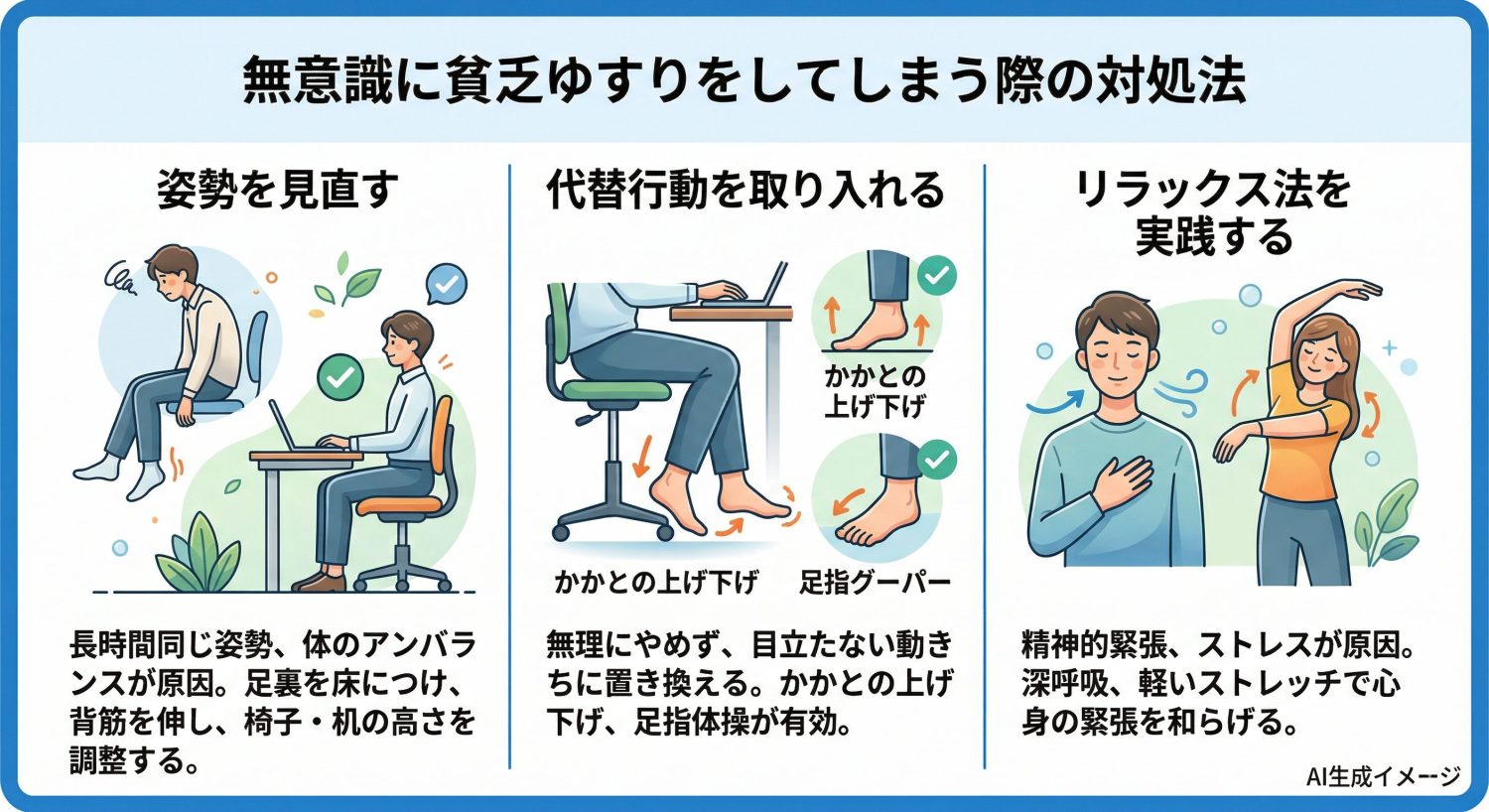 無意識に貧乏ゆすりをしてしまう際の対処法

姿勢を見直す

長時間同じ姿勢、体のアンバランスが原因。足裏を床につけ、背筋を伸し、椅子・机の高さを調整する。

代替行動を取り入れる

かかとの上げ下げ

かかとの上げ下げ

足指グーパー

無理にやめず、目立たない動きちに置き換える。かかとの上げ下げ、足指体操が有効。

リラックス法を実践する

精神的緊張、ストレスが原因。深呼吸、軽いストレッチで心身の緊張を和らげる。

AI生成イメージ