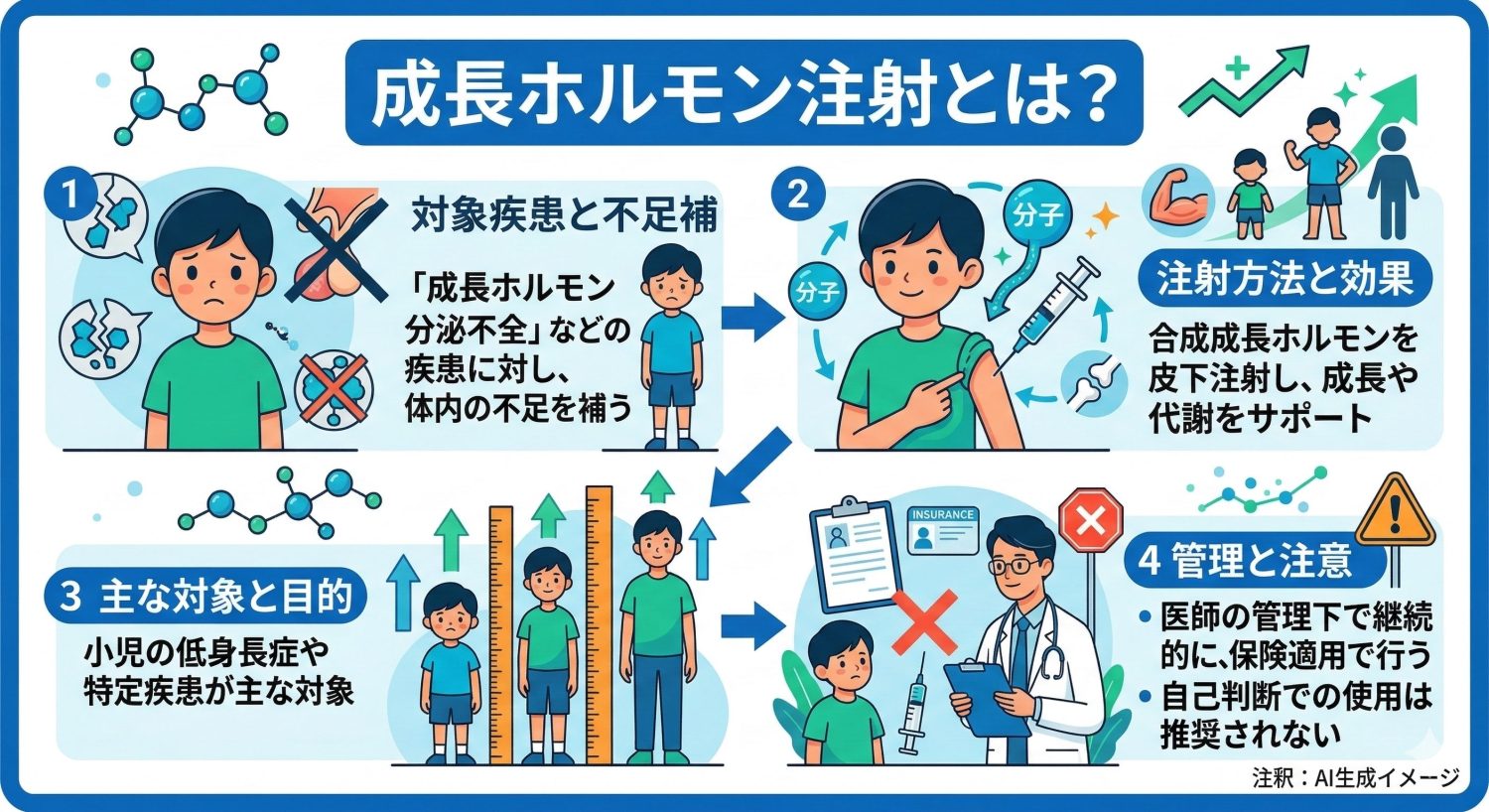 成長ホルモン注射とは?

1

対象疾患と不足補

「成長ホルモン分泌不全」などの疾患に対し、体内の不足を補う

2

分子

分子

注射方法と効果

合成成長ホルモンを皮下注射し、成長や代謝をサポート

3 主な対象と目的

小児の低身長症や特定疾患が主な対象

INSURANCE

4 管理と注意

• 医師の管理下で継続的に、保険適用で行う
• 自己判断での使用は推奨されない

注釈:AI生成イメージ