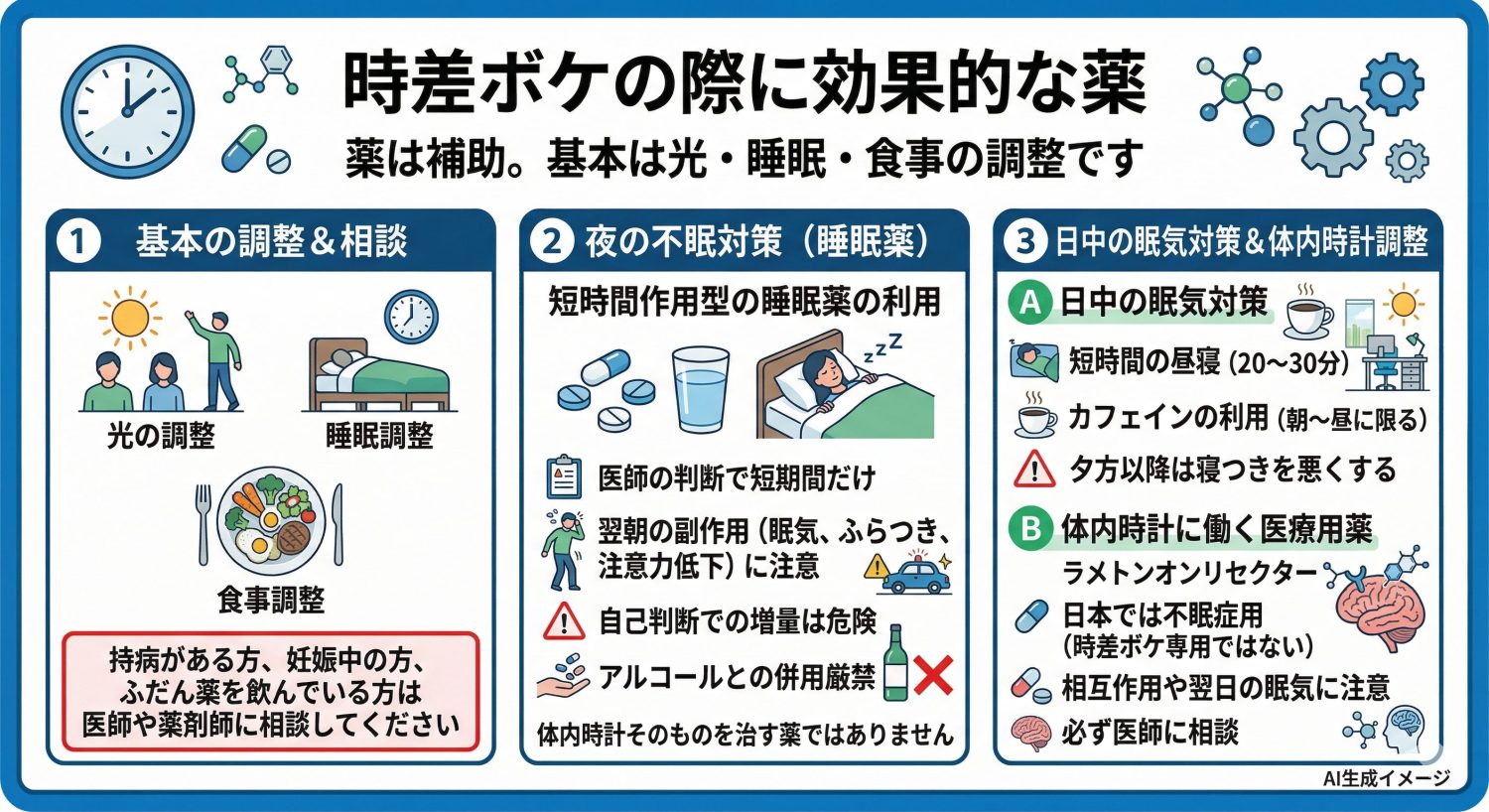 時差ボケの際に効果的な薬
薬は補助。基本は光・睡眠・食事の調整です

1 基本の調整＆相談

光の調整

睡眠調整

食事調整

持病がある方、妊娠中の方、ふだん薬を飲んでいる方は医師や薬剤師に相談してください

2 夜の不眠対策（睡眠薬）

短時間作用型の睡眠薬の利用

zzZ

医師の判断で短期間だけ

翌朝の副作用（眠気、ふらつき、注意力低下）に注意

自己判断での増量は危険

アルコールとの併用厳禁

体内時計そのものを治す薬ではありません

3 日中の眠気対策＆体内時計調整

A 日中の眠気対策

短時間の昼寝（20〜30分）

カフェインの利用（朝〜昼に限る）

夕方以降は寝つきを悪くする

B 体内時計に働く医療用薬

ラメトンオンリセクター

日本では不眠症用（時差ボケ専用ではない）

相互作用や翌日の眠気に注意

必ず医師に相談

AI生成イメージ