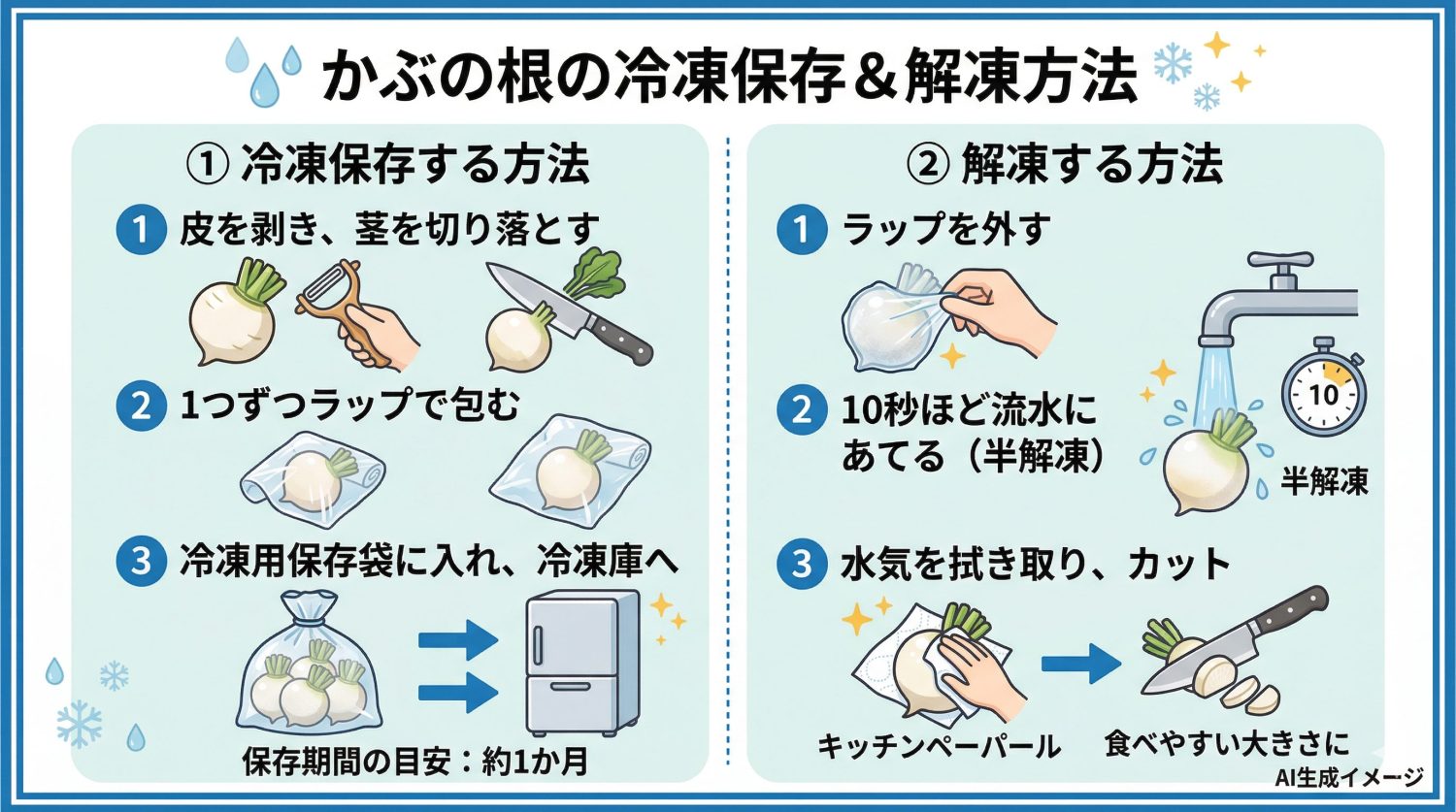 かぶの根の冷凍保存＆解凍方法

① 冷凍保存する方法

1 皮を剥き、茎を切り落とす

2 1つずつラップで包む

3 冷凍用保存袋に入れ、冷凍庫へ

保存期間の目安：約1か月

② 解凍する方法

1 ラップを外す

2 10秒ほど流水にあてる（半解凍）

10

半解凍

3 水気を拭き取り、カット

キッチンペーパール

食べやすい大きさに

AI生成イメージ