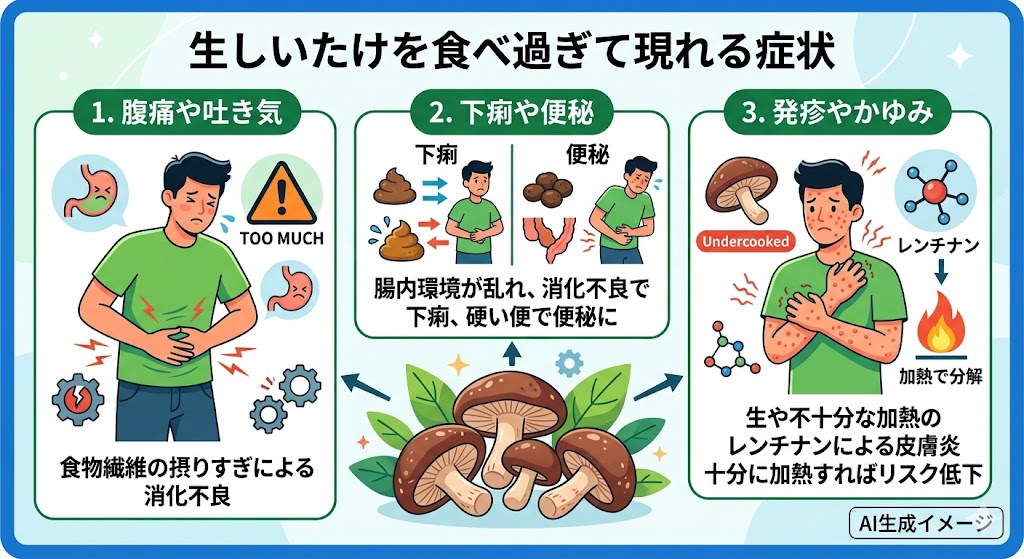 生しいたけを食べ過ぎて現れる症状

1. 腹痛や吐き気

TOO MUCH

食物繊維の摂りすぎによる消化不良

2. 下痢や便秘

下痢

便秘

腸内環境が乱れ、消化不良で下痢、硬い便で便秘に

3. 発疹やかゆみ

Undercooked

レンチナン

加熱で分解

生や不十分な加熱のレンチナンによる皮膚炎
十分に加熱すればリスク低下

AI生成イメージ