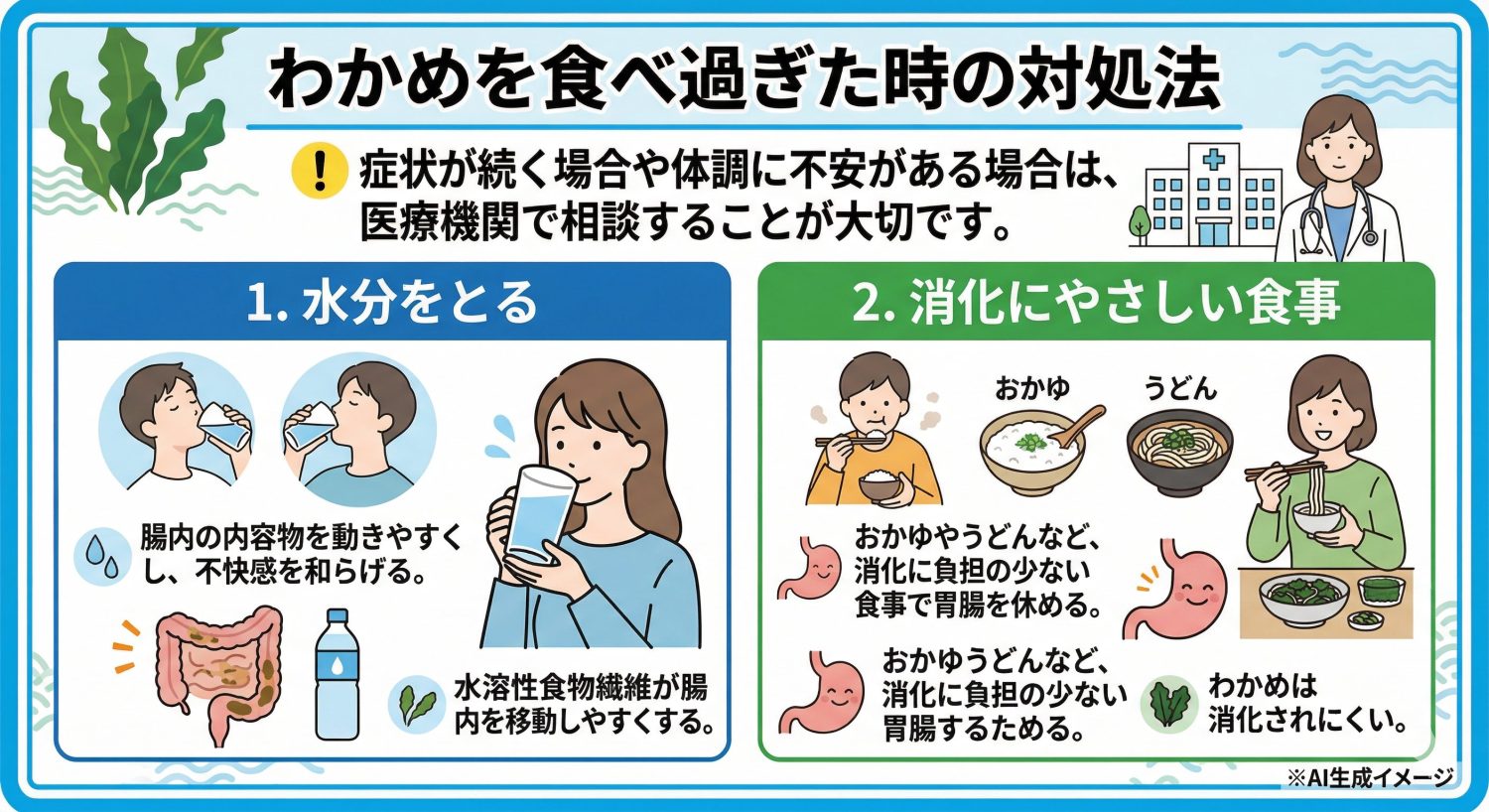 わかめを食べ過ぎた時の対処法

!

症状が続く場合や体調に不安がある場合は、医療機関で相談することが大切です。

1. 水分をとる

腸内の内容物を動きやすくし、不快感を和らげる。

水溶性食物繊維が腸内を移動しやすくする。

2. 消化にやさしい食事

おかゆ

うどん

おかゆやうどんなど、消化に負担の少ない食事で胃腸を休める。

おかゆうどんなど、消化に負担の少ない胃腸するためる。

わかめは消化されにくい。

※AI生成イメージ