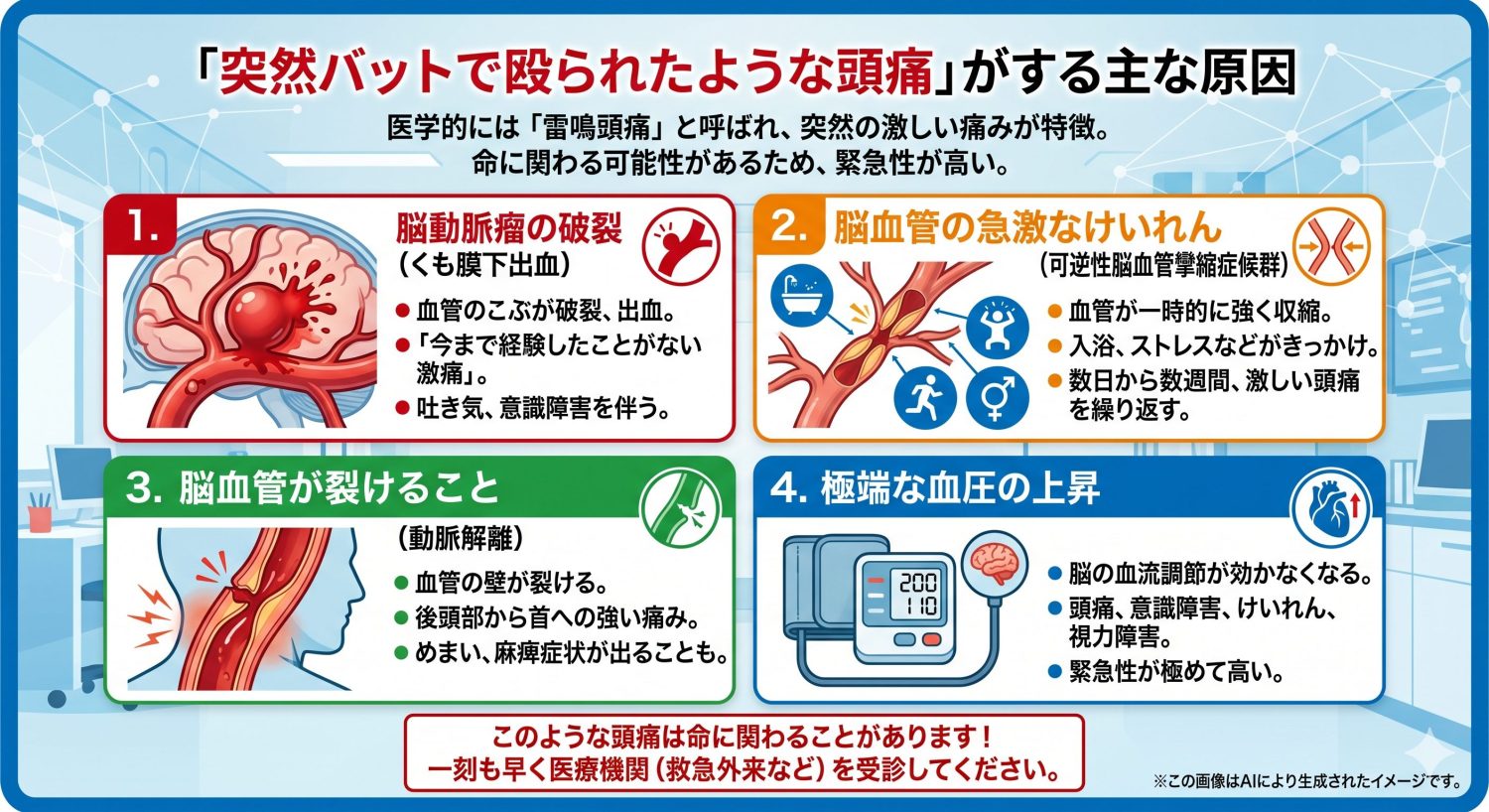 「突然バットで殴られたような頭痛」がする主な原因

医学的には「雷鳴頭痛」と呼ばれ、突然の激しい痛みが特徴。
命に関わる可能性があるため、緊急性が高い。

1. 脳動脈瘤の破裂
(くも膜下出血)

● 血管のこぶが破裂、出血。
● 「今まで経験したことがない激痛」。
● 吐き気、意識障害を伴う。

2. 脳血管の急激なけいれん
(可逆性脳血管攣縮症候群)

● 血管が一時的に強く収縮。
● 入浴、ストレスなどがきっかけ。
● 数日から数週間、激しい頭痛を繰り返す。

3. 脳血管が裂けること
(動脈解離)

● 血管の壁が裂ける。
● 後頭部から首への強い痛み。
● めまい、麻痺症状が出ることも。

4. 極端な血圧の上昇

200
110

● 脳の血流調節が効かなくなる。
● 頭痛、意識障害、けいれん、視力障害。
● 緊急性が極めて高い。

このような頭痛は命に関わることがあります！
一刻も早く医療機関（救急外来など）を受診してください。

※この画像はAIにより生成されたイメージです。